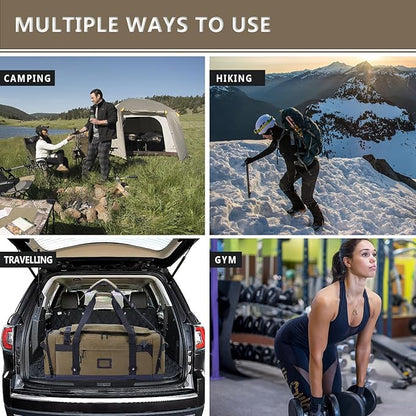 MULTIPLE WAYS TO USE

CAMPING

HIKING

TRAVELLING

GYM