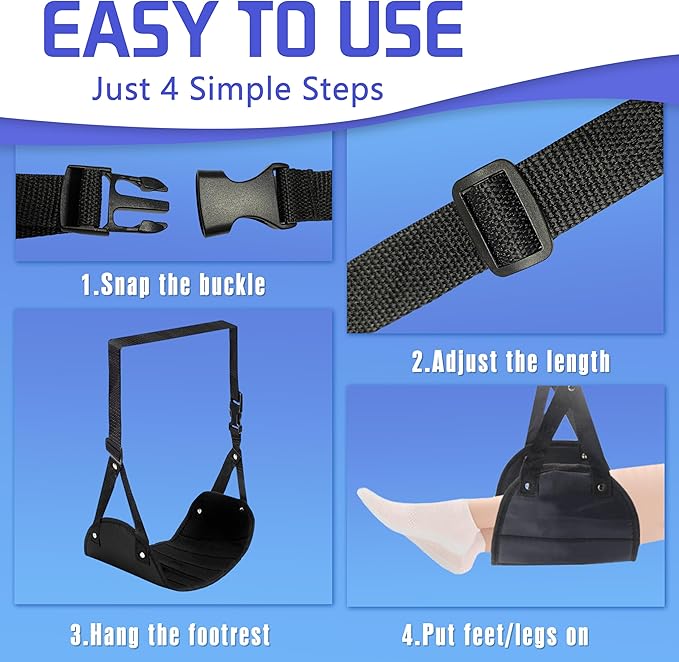 EASY TO USE
Just 4 Simple Steps

1.Snap the buckle

2.Adjust the length

3.Hang the footrest

4.Put feet/legs on