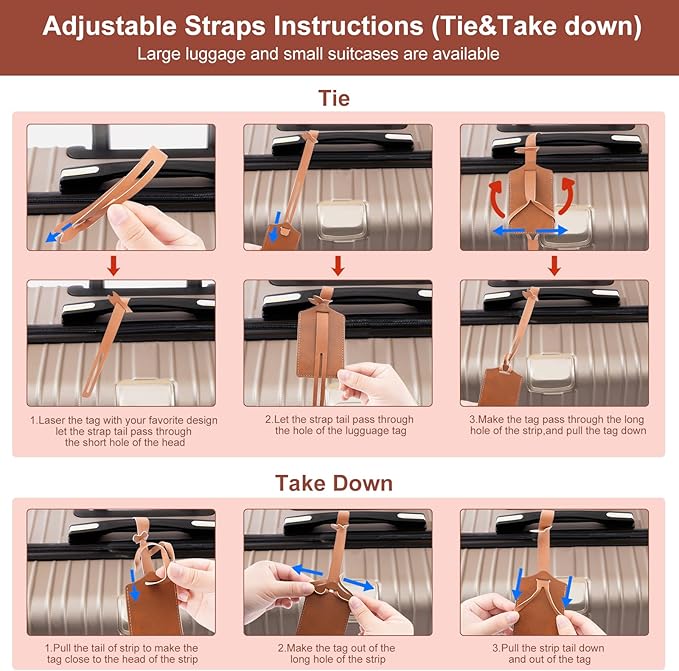 Adjustable Straps Instructions (Tie&Take down)
Large luggage and small suitcases are available

Tie

1.Laser the tag with your favorite design let the strap tail pass through the short hole of the head

2.Let the strap tail pass through the hole of the lugguage tag

3.Make the tag pass through the long hole of the strip,and pull the tag down

Take Down

1.Pull the tail of strip to make the tag close to the head of the strip

2.Make the tag out of the long hole of the strip

3.Pull the strip tail down and out of the tag