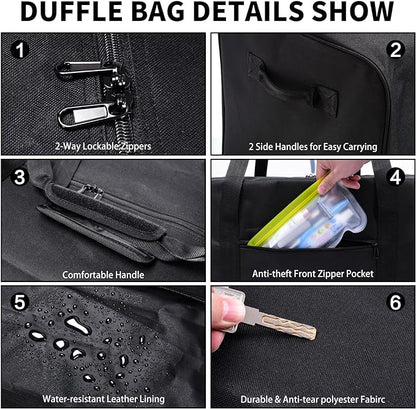 DUFFLE BAG DETAILS SHOW

1
2-Way Lockable Zippers

2
2 Side Handles for Easy Carrying

3
Comfortable Handle

4
Anti-theft Front Zipper Pocket

5
Water-resistant Leather Lining

6
Durable & Anti-tear polyester Fabirc