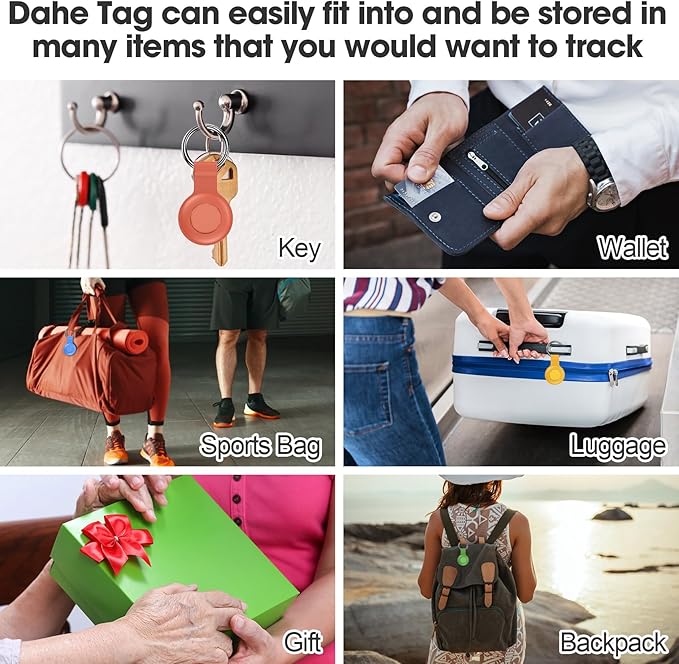 Dahe Tag can easily fit into and be stored in many items that you would want to track

Key

Wallet

Sports Bag

Luggage

Gift

Backpack