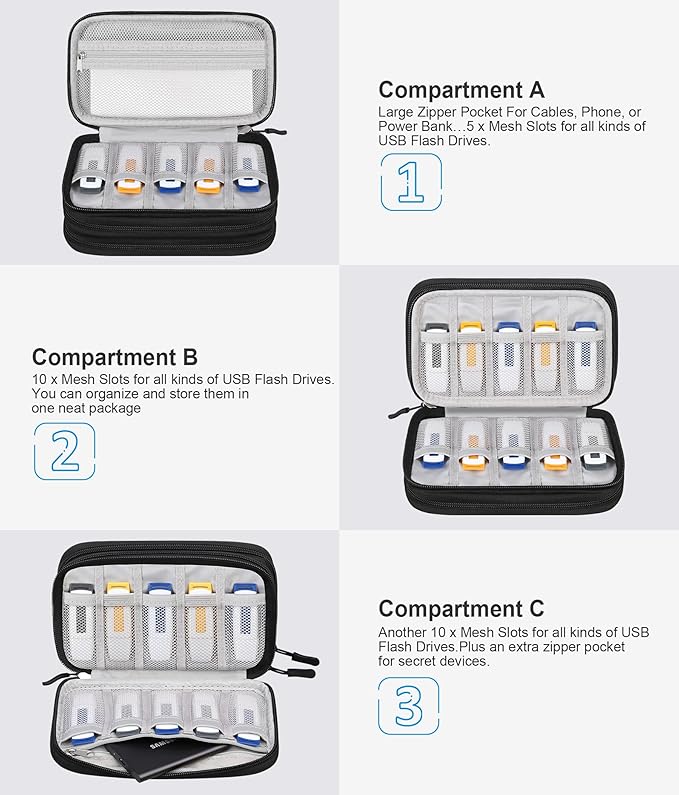 Compartment A
Large Zipper Pocket For Cables, Phone, or Power Bank…5 x Mesh Slots for all kinds of USB Flash Drives.

1

Compartment B
10 x Mesh Slots for all kinds of USB Flash Drives. You can organize and store them in one neat package

2

Compartment C
Another 10 x Mesh Slots for all kinds of USB Flash Drives.Plus an extra zipper pocket for secret devices.

3

SAMSUNG