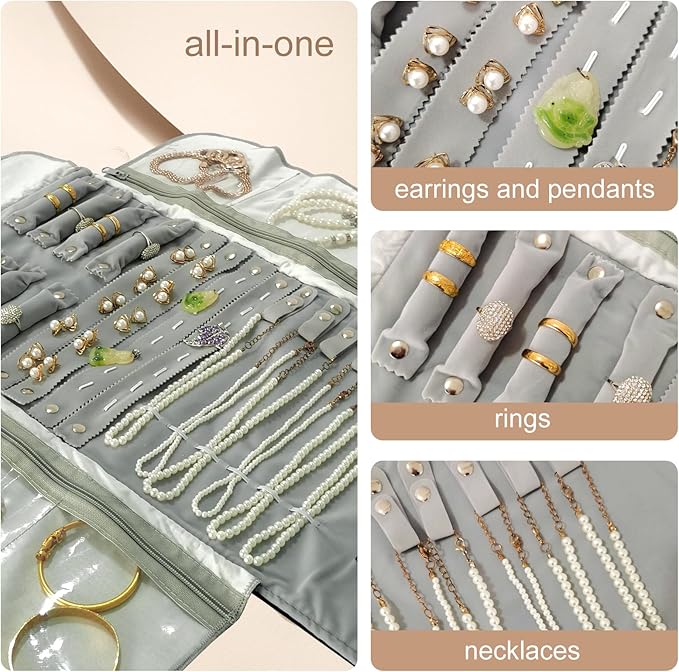 all-in-one

earrings and pendants

rings

necklaces