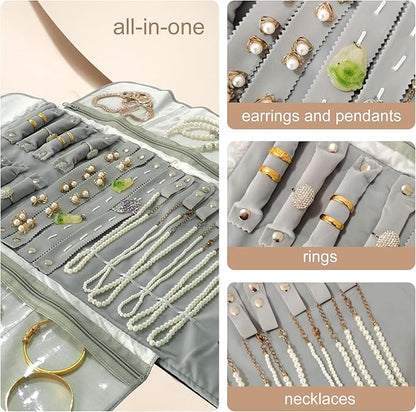 all-in-one

earrings and pendants

rings

necklaces