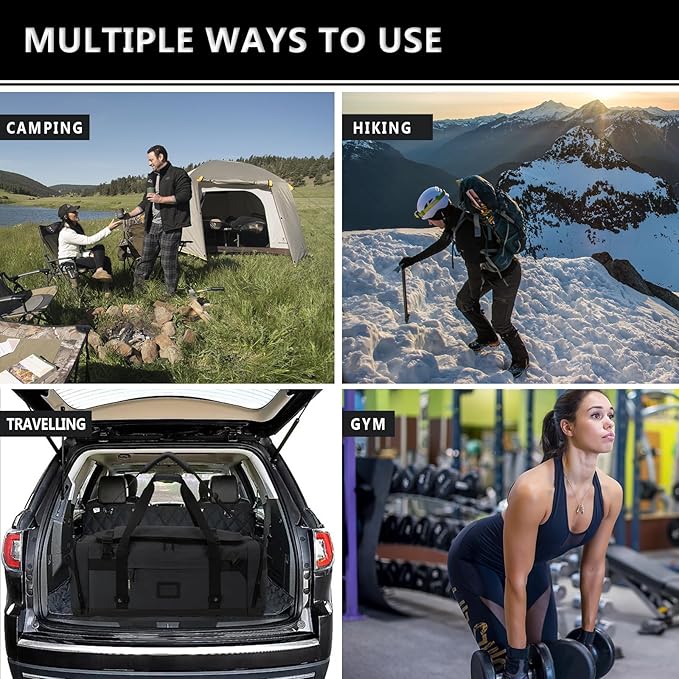 MULTIPLE WAYS TO USE

CAMPING

HIKING

TRAVELLING

GYM