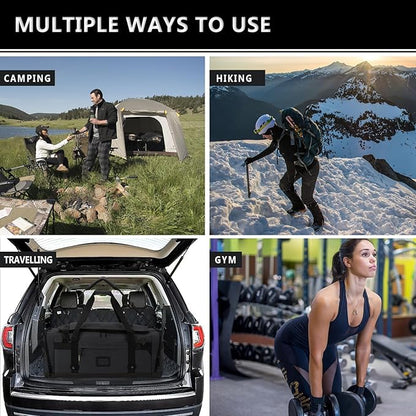 MULTIPLE WAYS TO USE

CAMPING

HIKING

TRAVELLING

GYM