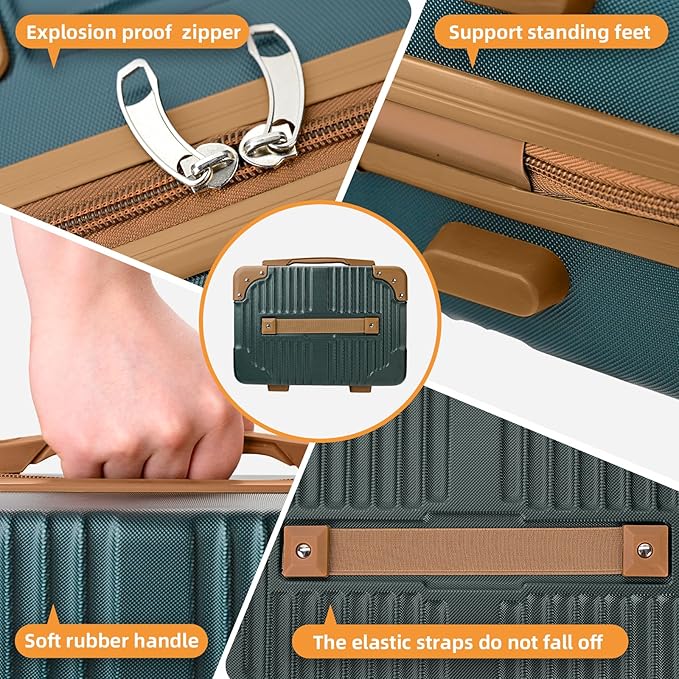 Explosion proof zipper

Support standing feet

Soft rubber handle

The elastic straps do not fall off