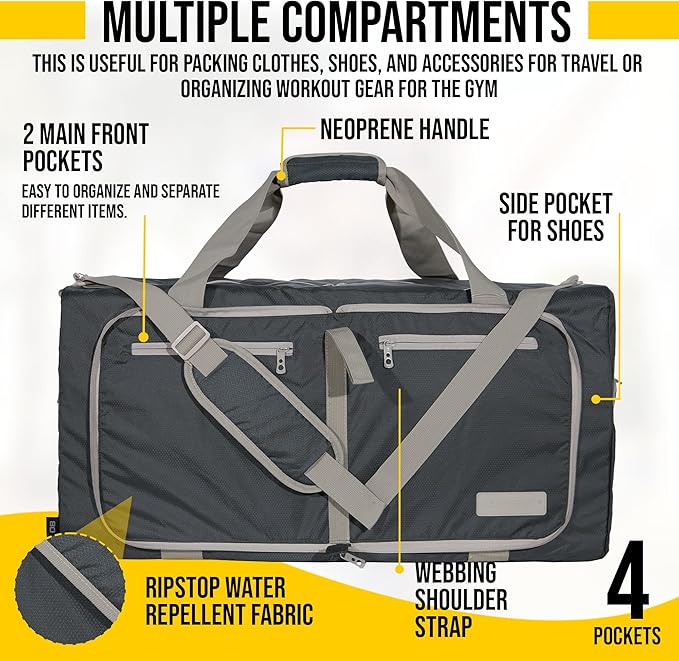 MULTIPLE COMPARTMENTS

THIS IS USEFUL FOR PACKING CLOTHES, SHOES, AND ACCESSORIES FOR TRAVEL OR ORGANIZING WORKOUT GEAR FOR THE GYM

2 MAIN FRONT POCKETS

EASY TO ORGANIZE AND SEPARATE DIFFERENT ITEMS.

NEOPRENE HANDLE

SIDE POCKET FOR SHOES

RIPSTOP WATER REPELLENT FABRIC

WEBBING SHOULDER STRAP

4

POCKETS