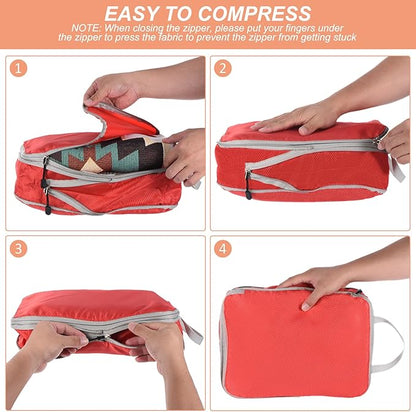 EASY TO COMPRESS

NOTE: When closing the zipper, please put your fingers under the zipper to press the fabric to prevent the zipper from getting stuck

1

2

3

4