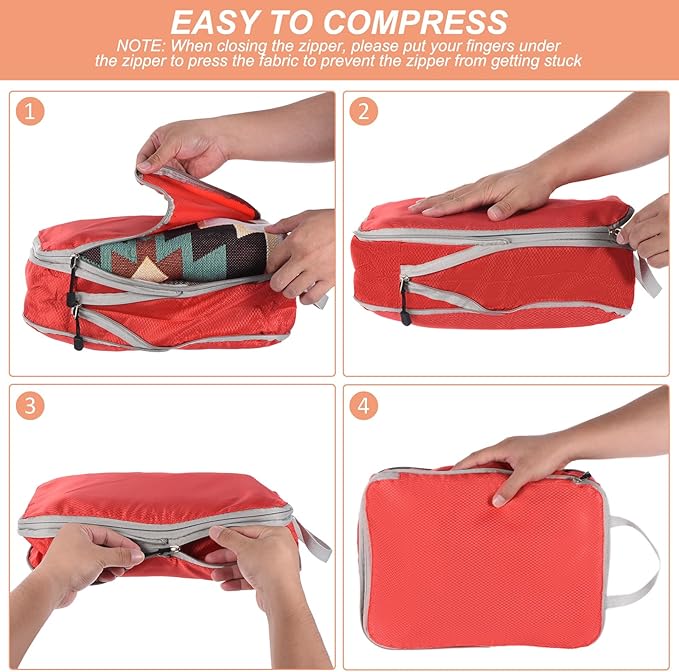 EASY TO COMPRESS

NOTE: When closing the zipper, please put your fingers under the zipper to press the fabric to prevent the zipper from getting stuck

1

2

3

4