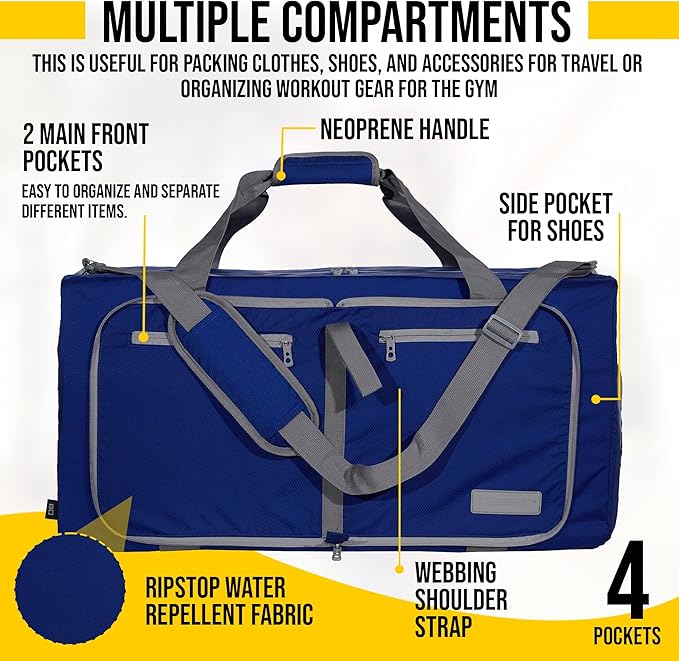 MULTIPLE COMPARTMENTS

THIS IS USEFUL FOR PACKING CLOTHES, SHOES, AND ACCESSORIES FOR TRAVEL OR ORGANIZING WORKOUT GEAR FOR THE GYM

2 MAIN FRONT POCKETS

EASY TO ORGANIZE AND SEPARATE DIFFERENT ITEMS.

NEOPRENE HANDLE

SIDE POCKET FOR SHOES

RIPSTOP WATER REPELLENT FABRIC

WEBBING SHOULDER STRAP

4

POCKETS