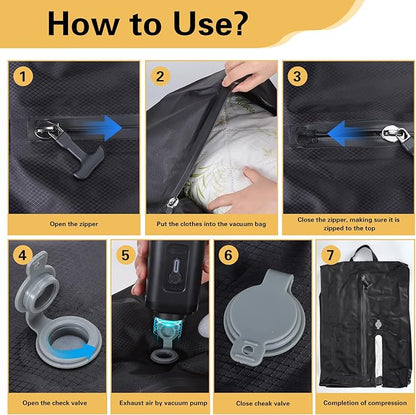 How to Use?

1

Open the zipper

2

Put the clothes into the vacuum bag

3

Close the zipper, making sure it is zipped to the top

4

Open the check valve

5

Exhaust air by vacuum pump

6

Close cheak valve

7

Completion of compression