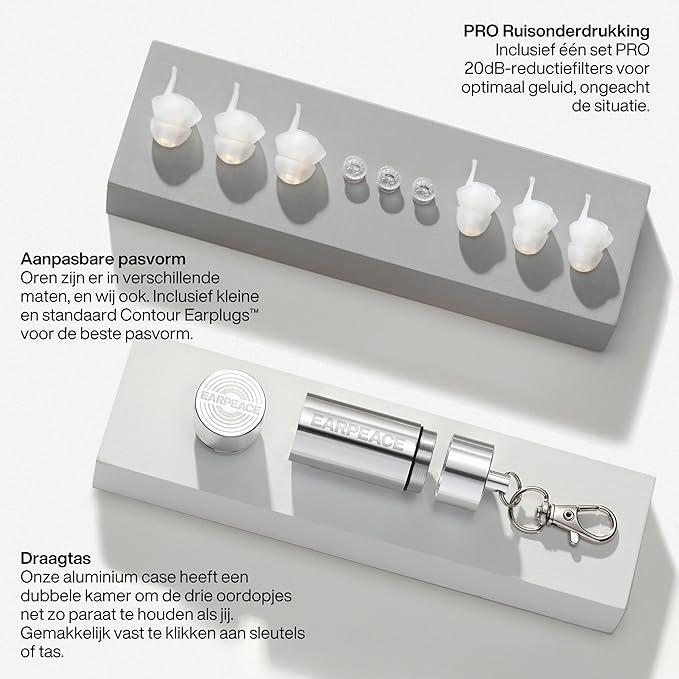 PRO Ruisonderdrukking
Inclusief één set PRO 20dB-reductiefilters voor optimaal geluid, ongeacht de situatie.

Aanpasbare pasvorm
Oren zijn er in verschillende maten, en wij ook. Inclusief kleine en standaard Contour Earplugs™ voor de beste pasvorm.

EARPEACE

EARPEACE

Draagtas
Onze aluminium case heeft een dubbele kamer om de drie oordopjes net zo paraat te houden als jij. Gemakkelijk vast te klikken aan sleutels of tas.