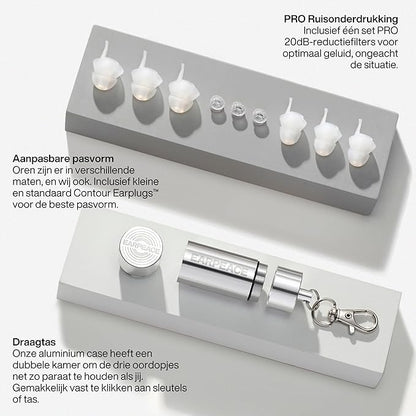 PRO Ruisonderdrukking
Inclusief één set PRO 20dB-reductiefilters voor optimaal geluid, ongeacht de situatie.

Aanpasbare pasvorm
Oren zijn er in verschillende maten, en wij ook. Inclusief kleine en standaard Contour Earplugs™ voor de beste pasvorm.

EARPEACE

EARPEACE

Draagtas
Onze aluminium case heeft een dubbele kamer om de drie oordopjes net zo paraat te houden als jij. Gemakkelijk vast te klikken aan sleutels of tas.