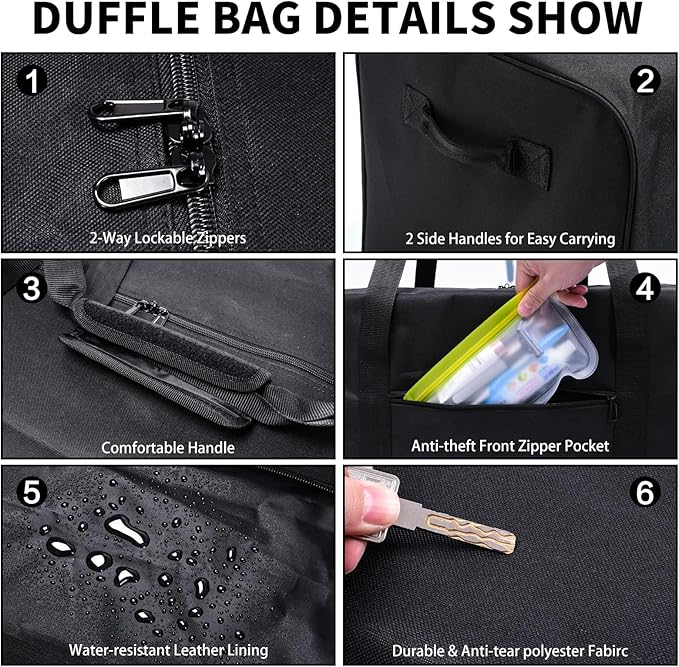 DUFFLE BAG DETAILS SHOW

1
2-Way Lockable Zippers

2
2 Side Handles for Easy Carrying

3
Comfortable Handle

4
Anti-theft Front Zipper Pocket

5
Water-resistant Leather Lining

6
Durable & Anti-tear polyester Fabirc