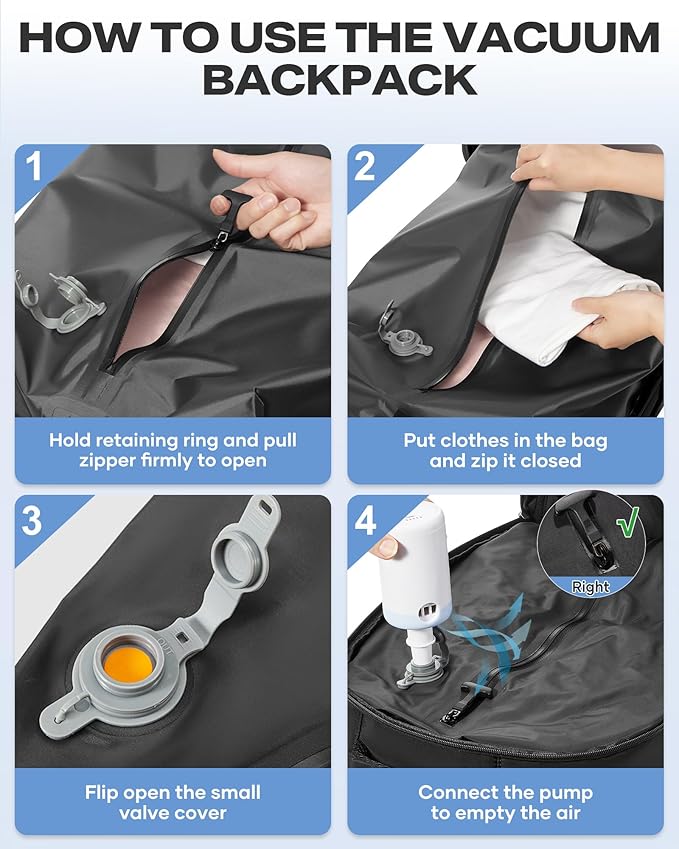 HOW TO USE THE VACUUM BACKPACK

1

Hold retaining ring and pull zipper firmly to open

2

Put clothes in the bag and zip it closed

3

OUT

Flip open the small valve cover

4

√

Right

Connect the pump to empty the air