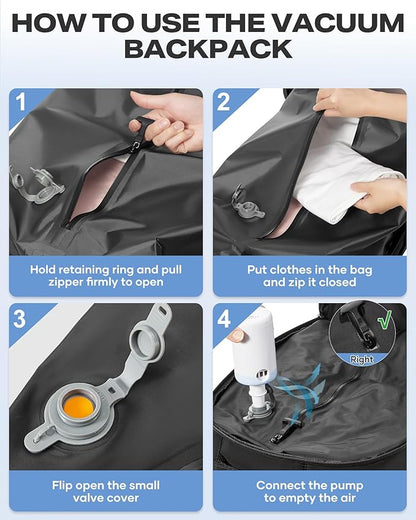 HOW TO USE THE VACUUM BACKPACK

1

Hold retaining ring and pull zipper firmly to open

2

Put clothes in the bag and zip it closed

3

Flip open the small valve cover

4

Right

Connect the pump to empty the air