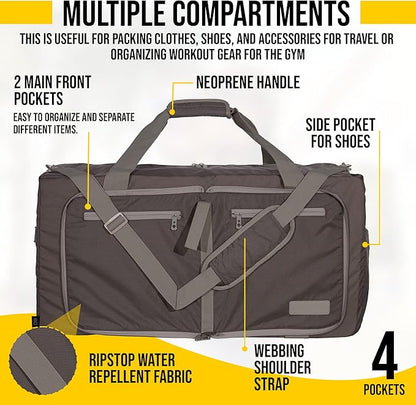 MULTIPLE COMPARTMENTS

THIS IS USEFUL FOR PACKING CLOTHES, SHOES, AND ACCESSORIES FOR TRAVEL OR ORGANIZING WORKOUT GEAR FOR THE GYM

2 MAIN FRONT POCKETS

EASY TO ORGANIZE AND SEPARATE DIFFERENT ITEMS.

NEOPRENE HANDLE

SIDE POCKET FOR SHOES

RIPSTOP WATER REPELLENT FABRIC

WEBBING SHOULDER STRAP

4 POCKETS