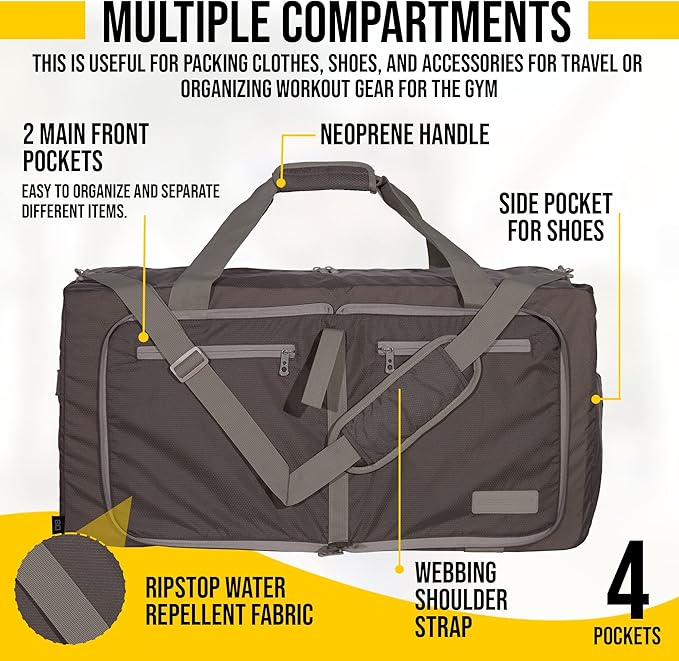 MULTIPLE COMPARTMENTS

THIS IS USEFUL FOR PACKING CLOTHES, SHOES, AND ACCESSORIES FOR TRAVEL OR ORGANIZING WORKOUT GEAR FOR THE GYM

2 MAIN FRONT POCKETS

EASY TO ORGANIZE AND SEPARATE DIFFERENT ITEMS.

NEOPRENE HANDLE

SIDE POCKET FOR SHOES

RIPSTOP WATER REPELLENT FABRIC

WEBBING SHOULDER STRAP

4 POCKETS