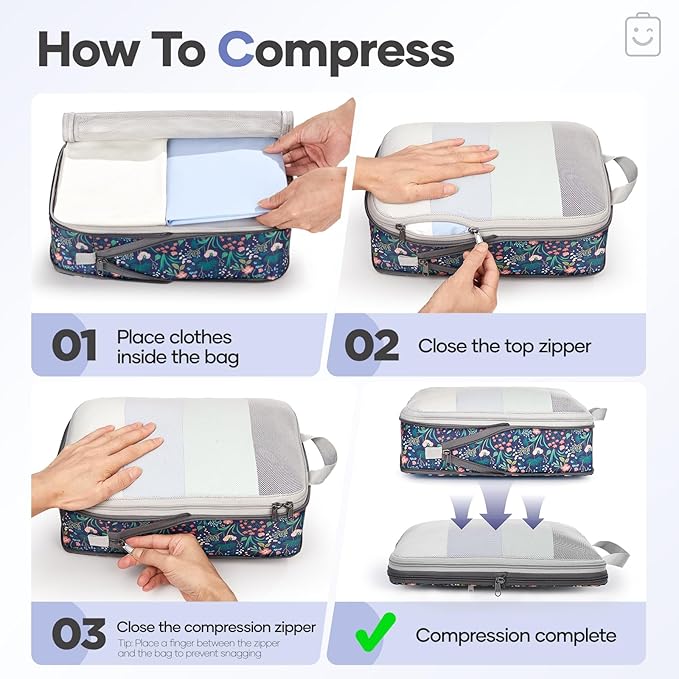 How To Compress

01 Place clothes inside the bag

02 Close the top zipper

03 Close the compression zipper
Tip: Place a finger between the zipper and the bag to prevent snagging

Compression complete