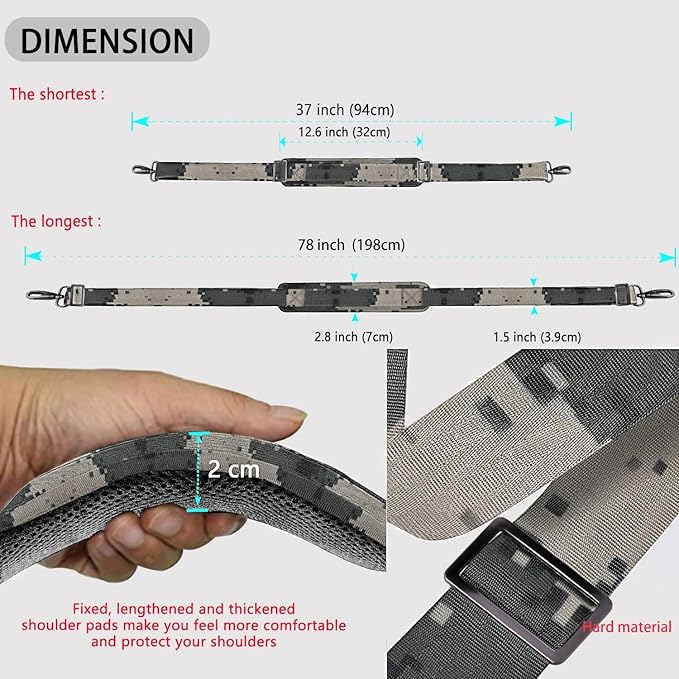 DIMENSION

The shortest :

37 inch (94cm)

12.6 inch (32cm)

The longest :

78 inch (198cm)

2.8 inch (7cm)

1.5 inch (3.9cm)

2 cm

Fixed, lengthened and thickened shoulder pads make you feel more comfortable and protect your shoulders

Hard material