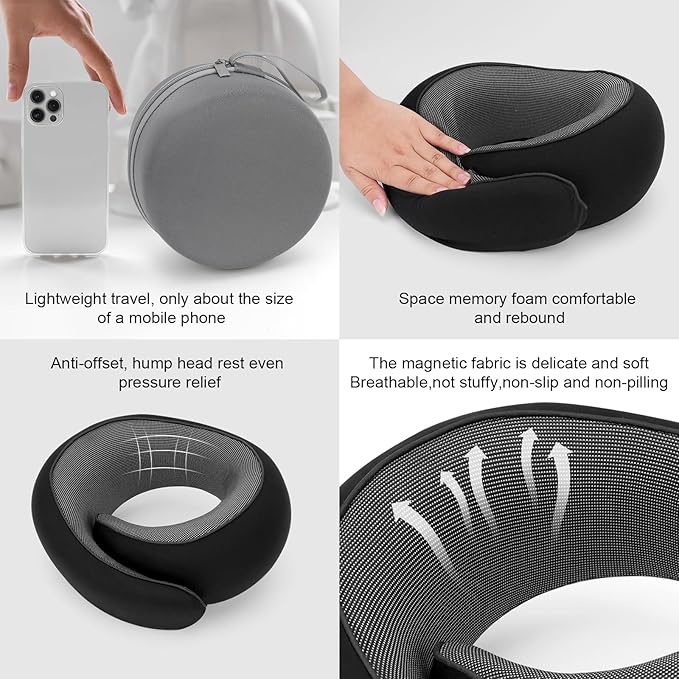 Lightweight travel, only about the size of a mobile phone

Space memory foam comfortable and rebound

Anti-offset, hump head rest even pressure relief

The magnetic fabric is delicate and soft
Breathable,not stuffy,non-slip and non-pilling