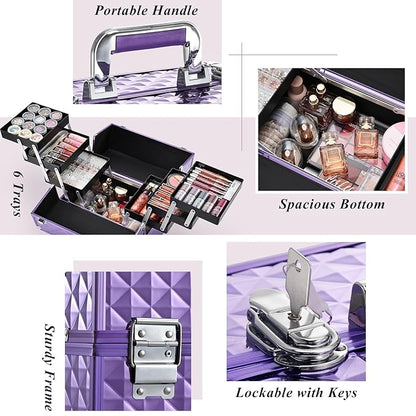 Portable Handle

6 Trays

Spacious Bottom

Sturdy Frame

Lockable with Keys