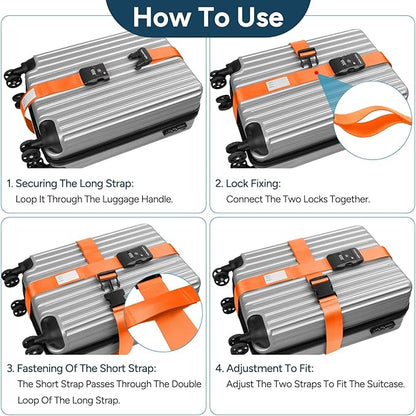 How To Use

1. Securing The Long Strap:
Loop It Through The Luggage Handle.

2. Lock Fixing:
Connect The Two Locks Together.

3. Fastening Of The Short Strap:
The Short Strap Passes Through The Double Loop Of The Long Strap.

4. Adjustment To Fit:
Adjust The Two Straps To Fit The Suitcase.