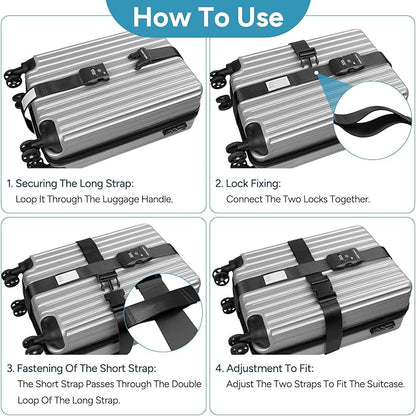 How To Use

1. Securing The Long Strap:
Loop It Through The Luggage Handle.

2. Lock Fixing:
Connect The Two Locks Together.

3. Fastening Of The Short Strap:
The Short Strap Passes Through The Double Loop Of The Long Strap.

4. Adjustment To Fit:
Adjust The Two Straps To Fit The Suitcase.