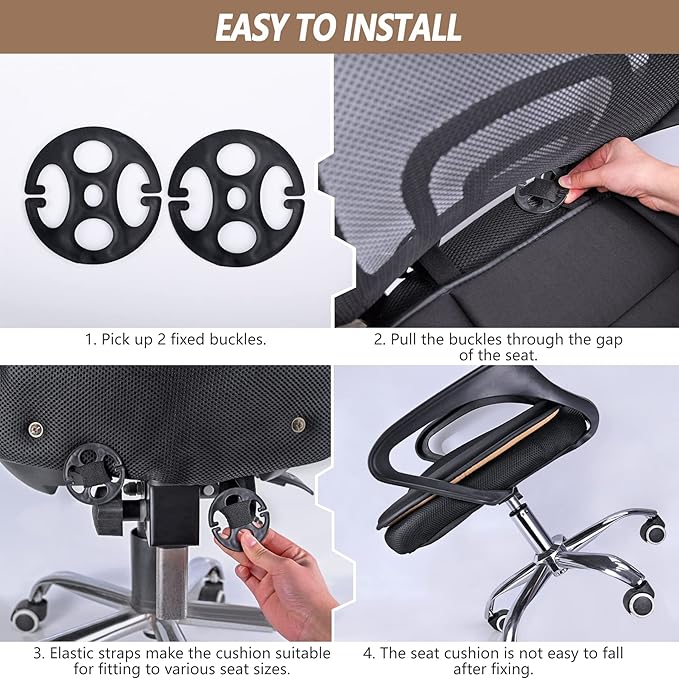 EASY TO INSTALL

1. Pick up 2 fixed buckles.

2. Pull the buckles through the gap of the seat.

3. Elastic straps make the cushion suitable for fitting to various seat sizes.

4. The seat cushion is not easy to fall after fixing.