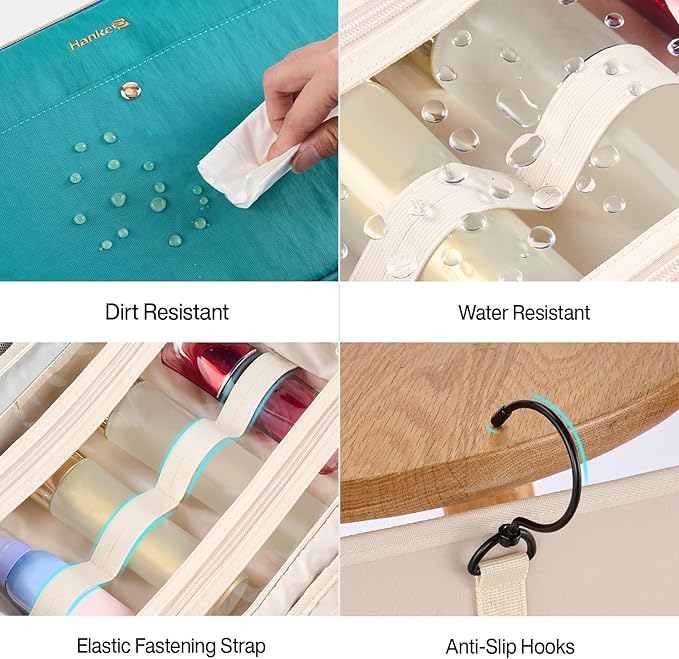 Hanke

Dirt Resistant

Water Resistant

Elastic Fastening Strap

Anti-Slip Hooks