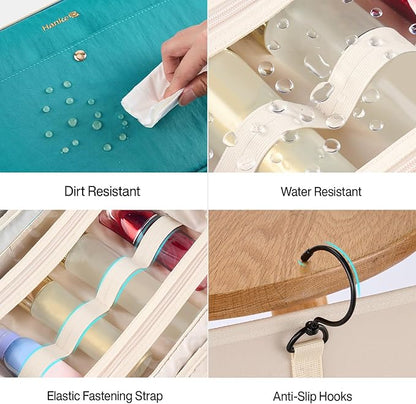 Hanke

Dirt Resistant

Water Resistant

Elastic Fastening Strap

Anti-Slip Hooks