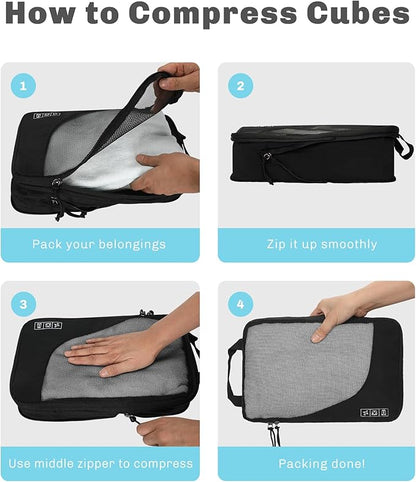 How to Compress Cubes

1

Pack your belongings

2

Zip it up smoothly

3

Use middle zipper to compress

4

Packing done!