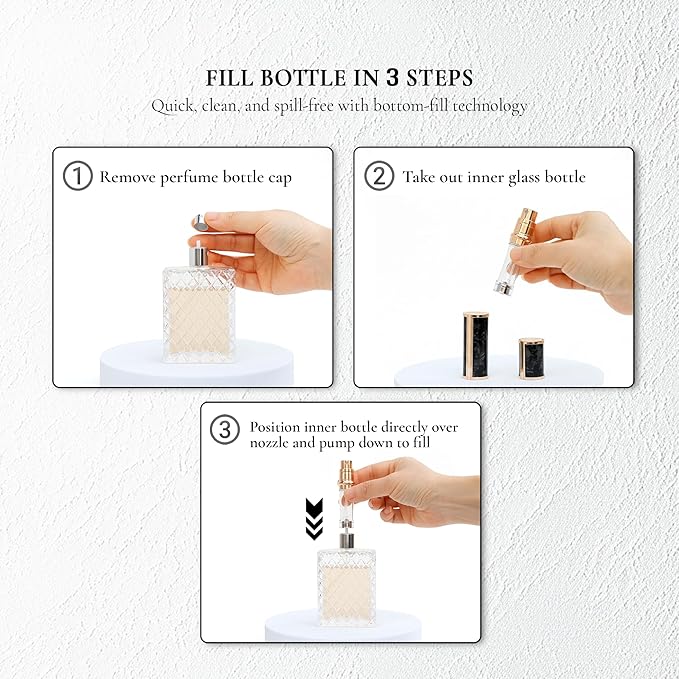 FILL BOTTLE IN 3 STEPS
Quick, clean, and spill-free with bottom-fill technology

1 Remove perfume bottle cap

2 Take out inner glass bottle

3 Position inner bottle directly over nozzle and pump down to fill