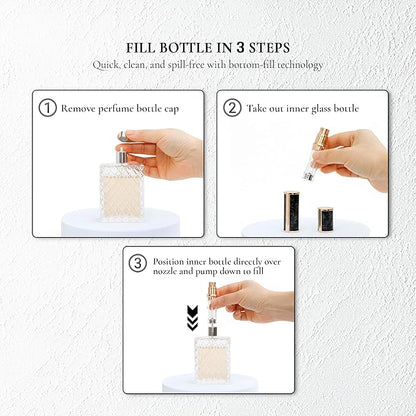 FILL BOTTLE IN 3 STEPS
Quick, clean, and spill-free with bottom-fill technology

1 Remove perfume bottle cap

2 Take out inner glass bottle

3 Position inner bottle directly over nozzle and pump down to fill