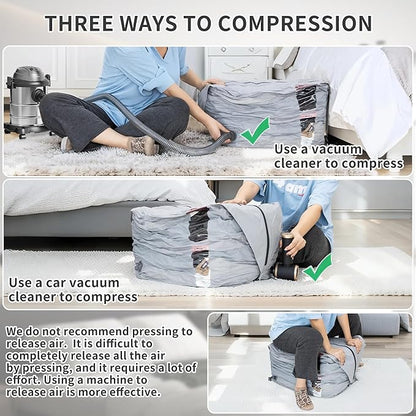 THREE WAYS TO COMPRESSION

Use a vacuum cleaner to compress

Use a car vacuum cleaner to compress

We do not recommend pressing to release air. It is difficult to completely release all the air by pressing, and it requires a lot of effort. Using a machine to release air is more effective.