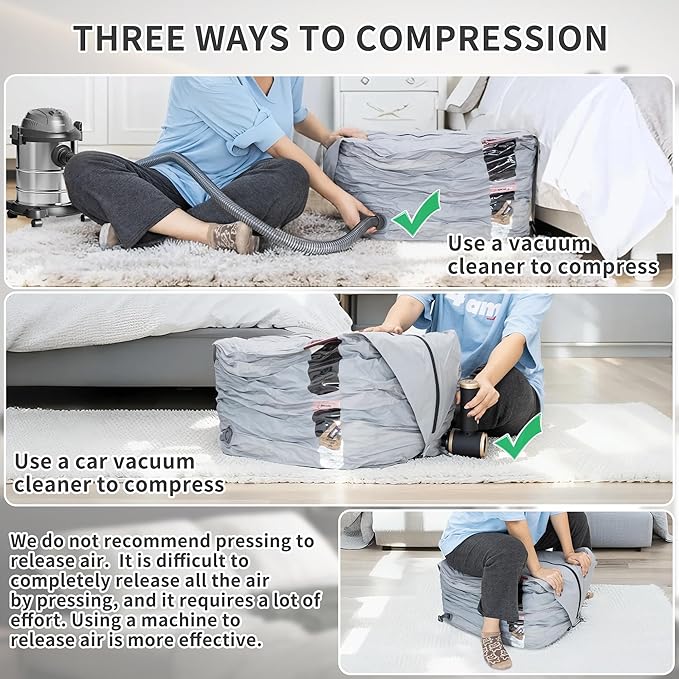 THREE WAYS TO COMPRESSION

Use a vacuum cleaner to compress

Use a car vacuum cleaner to compress

We do not recommend pressing to release air. It is difficult to completely release all the air by pressing, and it requires a lot of effort. Using a machine to release air is more effective.