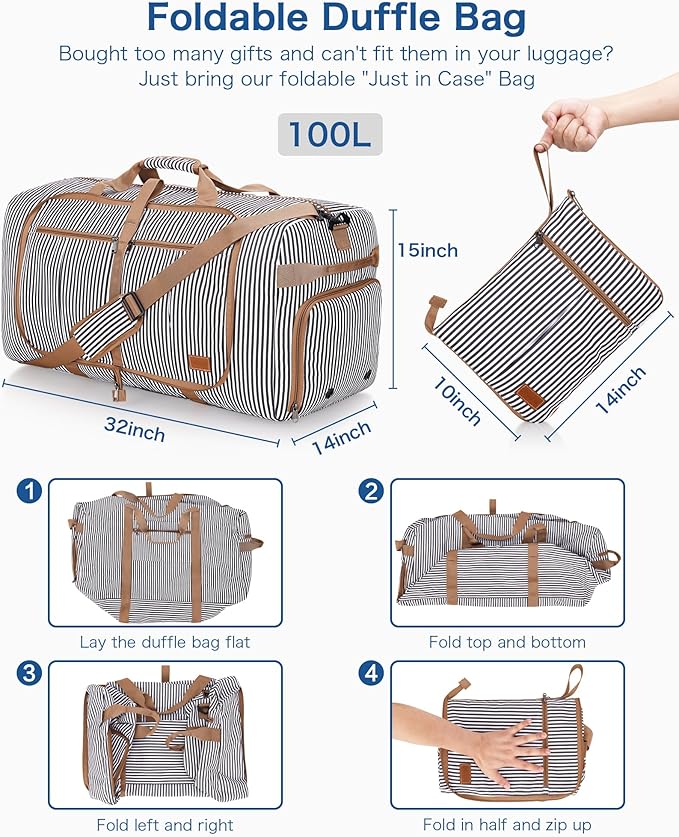 Foldable Duffle Bag

Bought too many gifts and can't fit them in your luggage? Just bring our foldable "Just in Case" Bag

100L

15inch

32inch

14inch

10inch

14inch

1

Lay the duffle bag flat

2

Fold top and bottom

3

Fold left and right

4

Fold in half and zip up