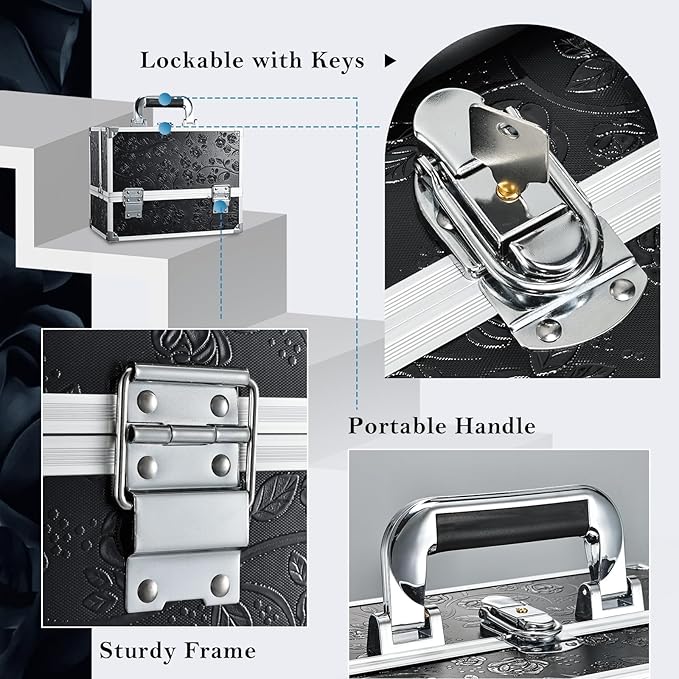 Lockable with Keys

Portable Handle

Sturdy Frame