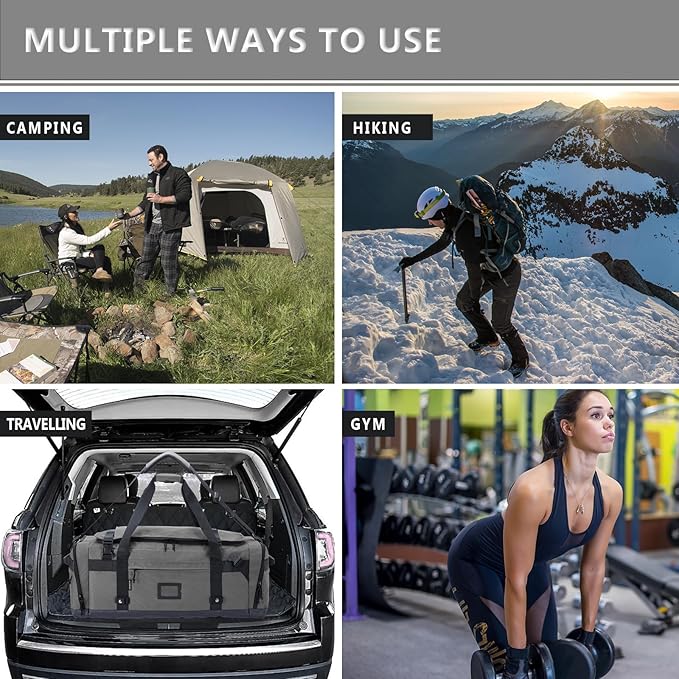 MULTIPLE WAYS TO USE

CAMPING

HIKING

TRAVELLING

GYM