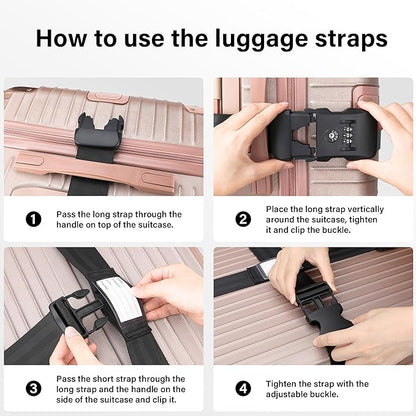 How to use the luggage straps

1 Pass the long strap through the handle on top of the suitcase.

2 Place the long strap vertically around the suitcase, tighten it and clip the buckle.

3 Pass the short strap through the long strap and the handle on the side of the suitcase and clip it.

4 Tighten the strap with the adjustable buckle.