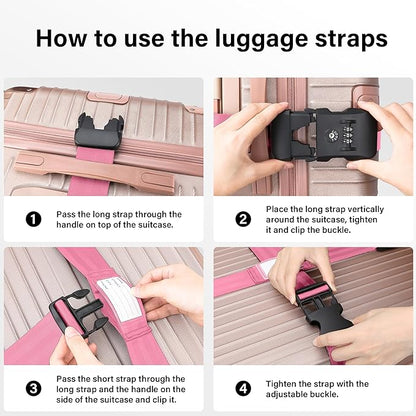 How to use the luggage straps

1 Pass the long strap through the handle on top of the suitcase.

2 Place the long strap vertically around the suitcase, tighten it and clip the buckle.

3 Pass the short strap through the long strap and the handle on the side of the suitcase and clip it.

4 Tighten the strap with the adjustable buckle.