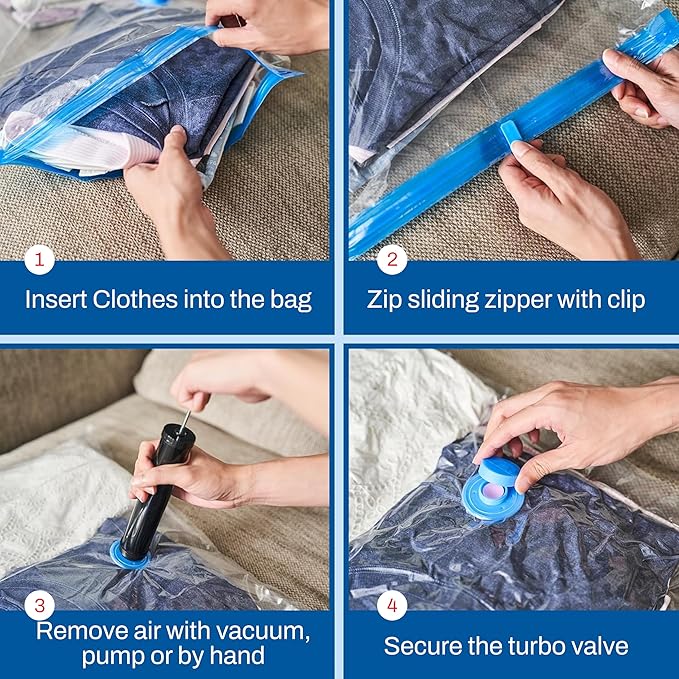 1

Insert Clothes into the bag

2

Zip sliding zipper with clip

3

Remove air with vacuum, pump or by hand

4

Secure the turbo valve