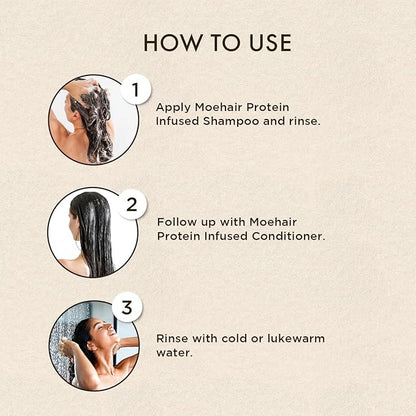 HOW TO USE

1

Apply Moehair Protein Infused Shampoo and rinse.

2

Follow up with Moehair Protein Infused Conditioner.

3

Rinse with cold or lukewarm water.