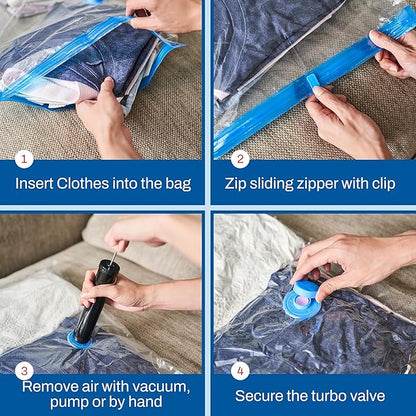 1
Insert Clothes into the bag

2
Zip sliding zipper with clip

3
Remove air with vacuum, pump or by hand

4
Secure the turbo valve