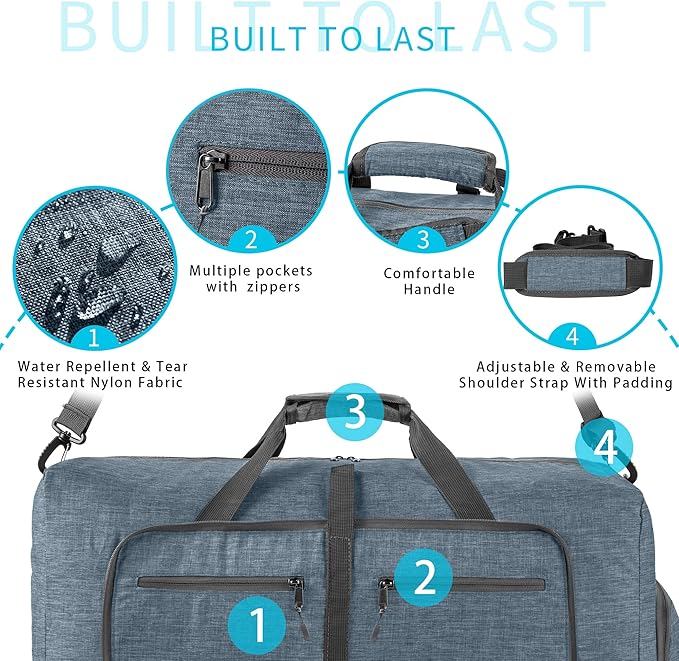 BUILT TO LAST

BUILT TO LAST

2

Multiple pockets with zippers

3

Comfortable Handle

1

Water Repellent & Tear Resistant Nylon Fabric

4

Adjustable & Removable Shoulder Strap With Padding

3

4

2

1